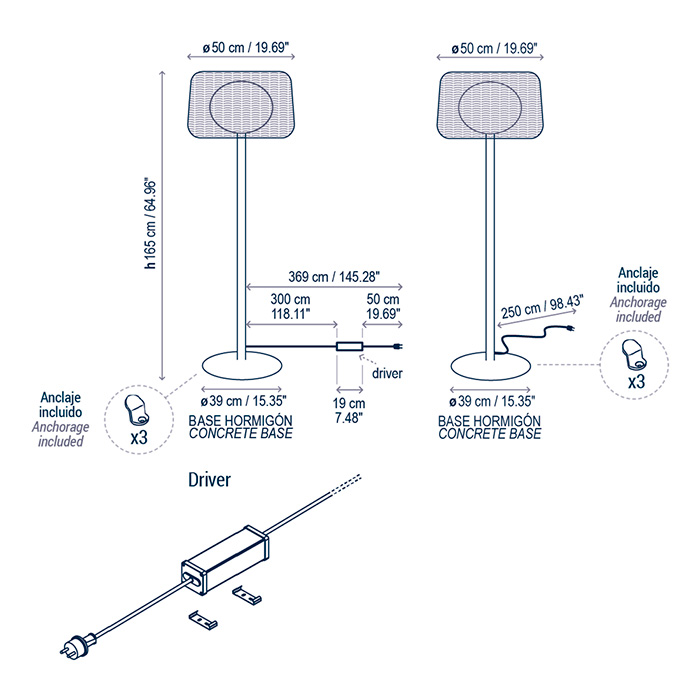 ø50 cm / 19.69"

h 165 cm / 64.96"

369 cm / 145.28"

300 cm
118.11"

50 cm
19.69"

driver

19 cm
7.48"

ø39 cm / 15.35"

BASE HORMIGÓN
CONCRETE BASE

Anclaje
incluido
Anchorage
included

x3

ø50 cm / 19.69"

250 cm / 98.43"

Anclaje
incluido
Anchorage
included

x3

ø39 cm / 15.35"

BASE HORMIGÓN
CONCRETE BASE

Driver